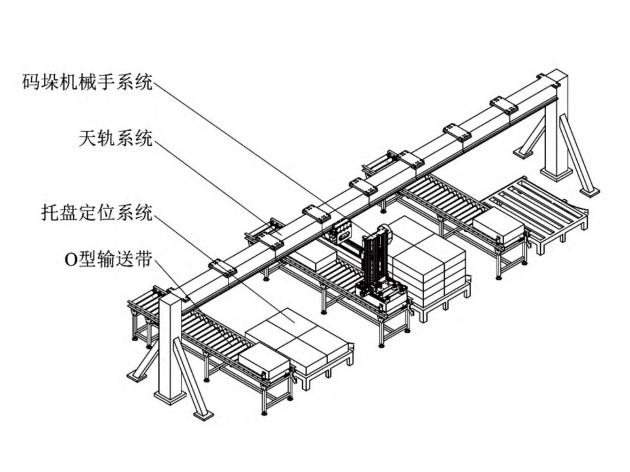 码垛机械手系统

天轨系统

托盘定位系统

O型输送带