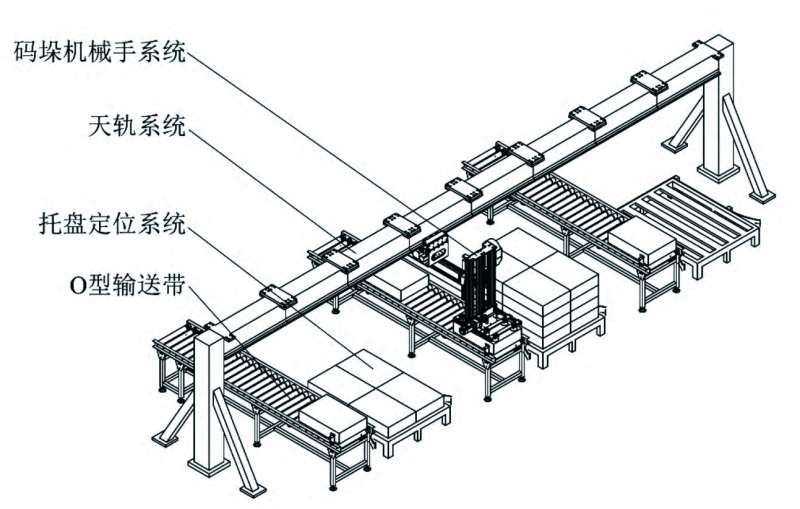 码垛机械手系统

天轨系统

托盘定位系统

O型输送带