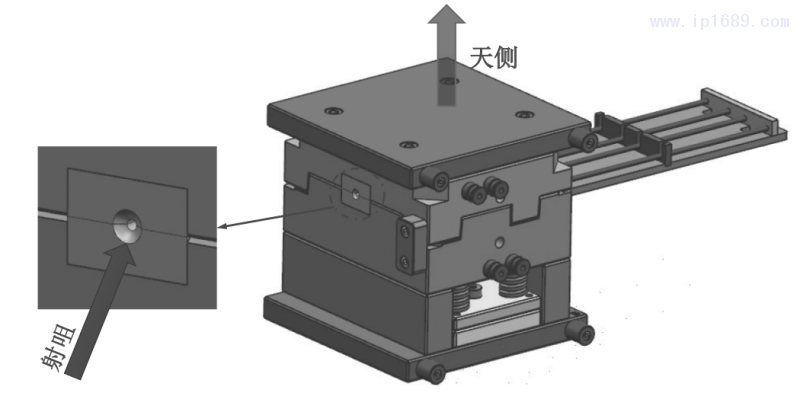 www.ip1689.com

天侧

射咀