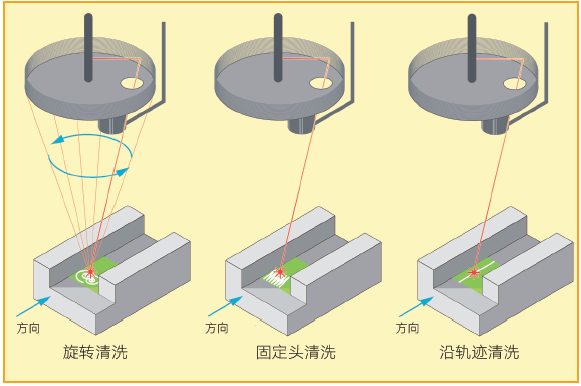 方向
旋转清洗

方向
固定头清洗

方向
沿轨迹清洗