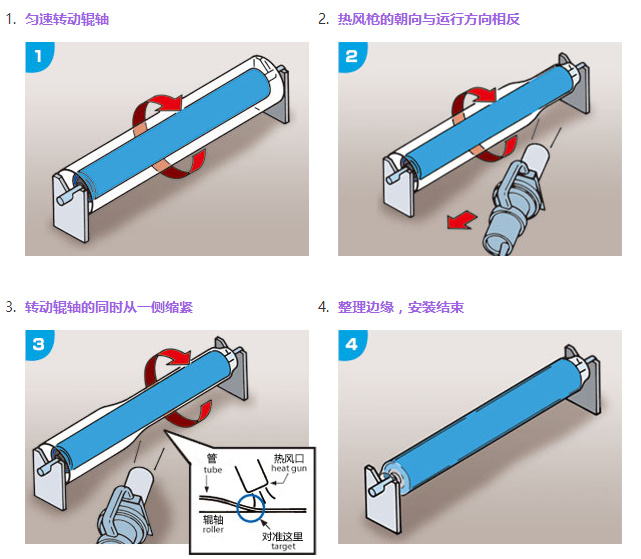 1. 匀速转动辊轴

1

2. 热风枪的朝向与运行方向相反

2

3. 转动辊轴的同时从一侧缩紧

3

管
tube

热风口
heat gun

辊轴
roller

对准这里
target

4. 整理边缘，安装结束

4